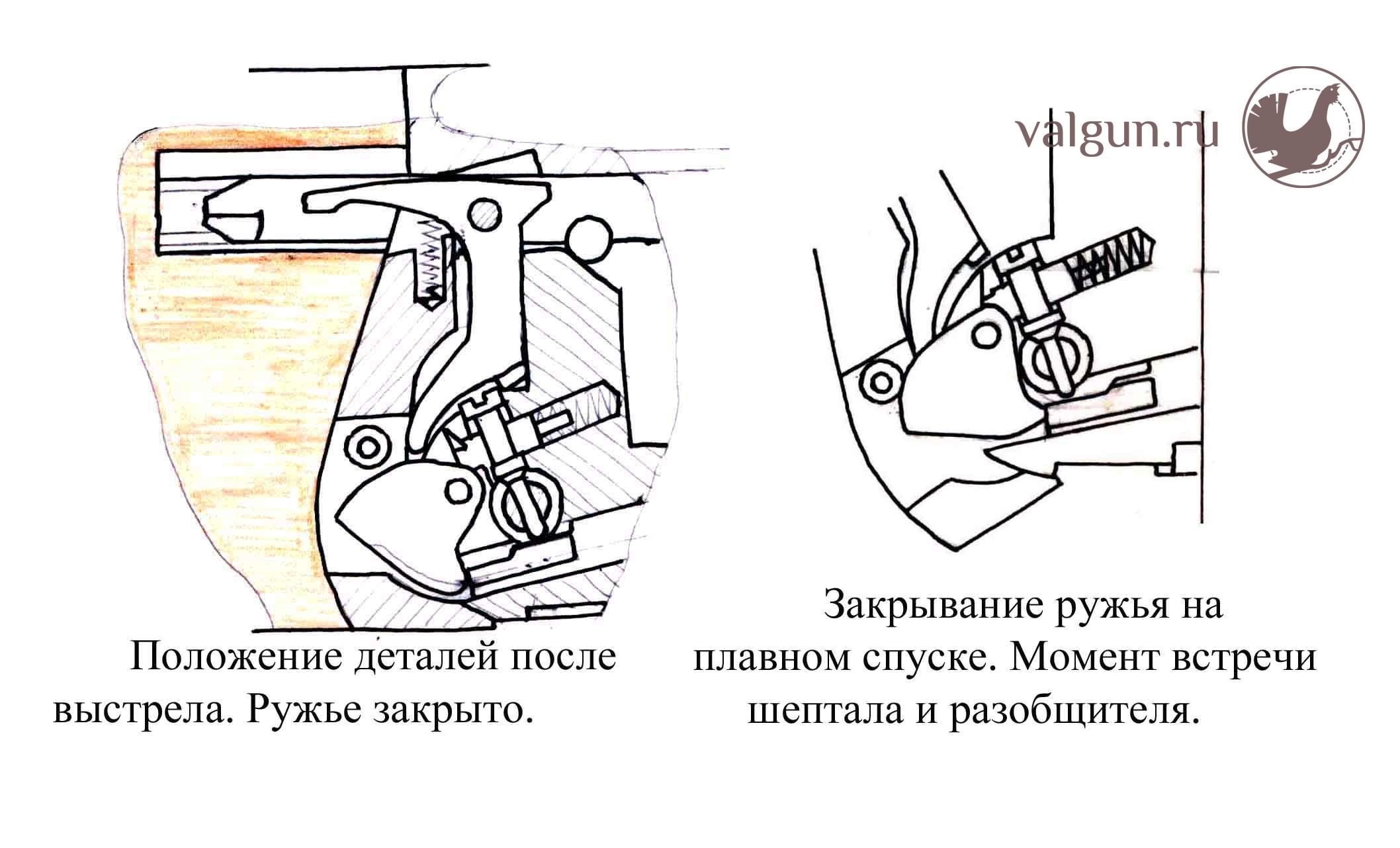 valgun.ru

Положение деталей после выстрела. Ружье закрыто.

Закрывание ружья на плавном спуске. Момент встречи шептала и разобщителя.